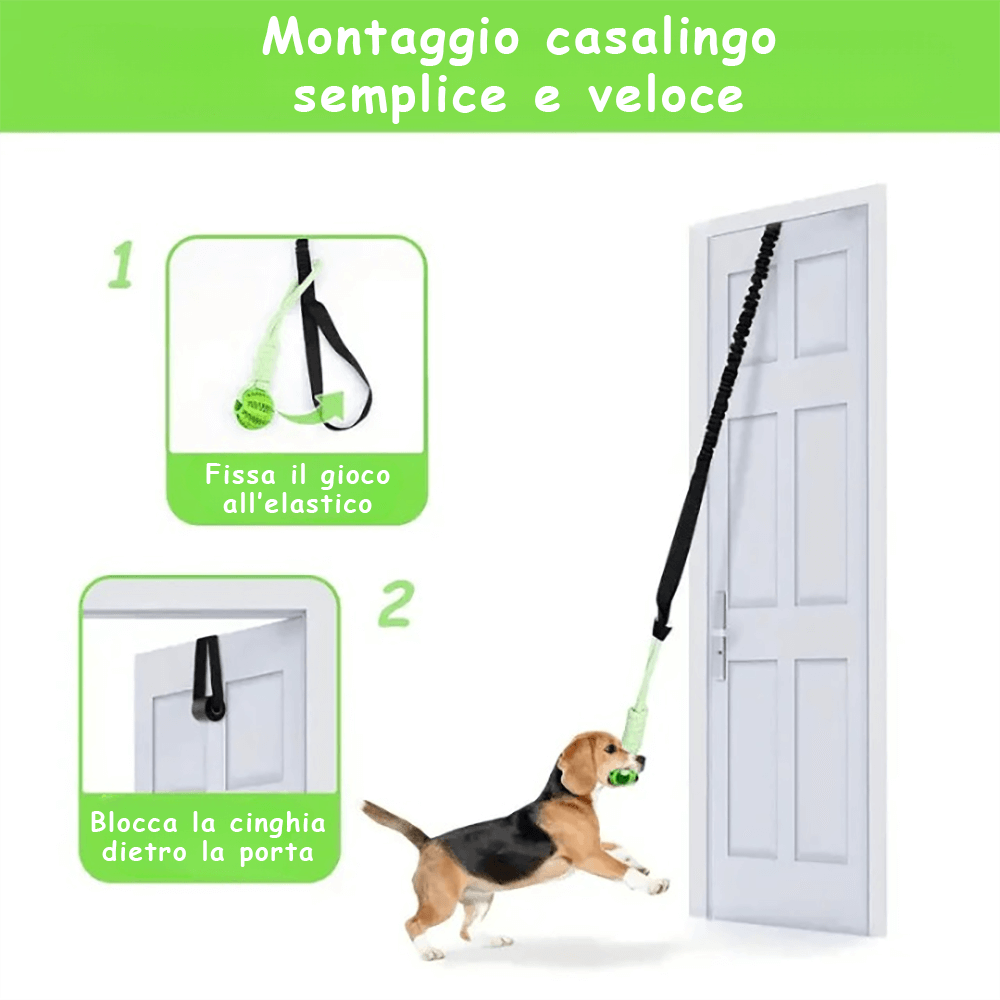 Montaggio casalingo semplice e veloce

1

Fissa il gioco all'elastico

2

Blocca la cinghia dietro la porta